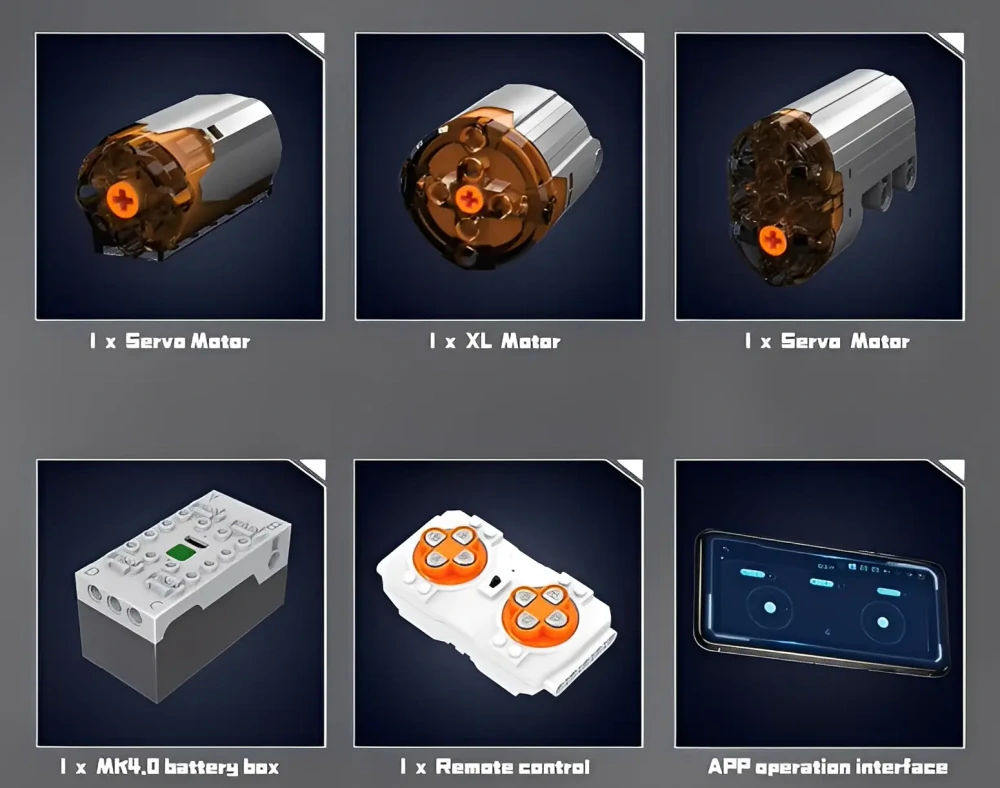 1 x Servo Motor

1 x XL Motor

1 x Servo Motor

1 x MK4.0 battery box

1 x Remote control

APP operation interface